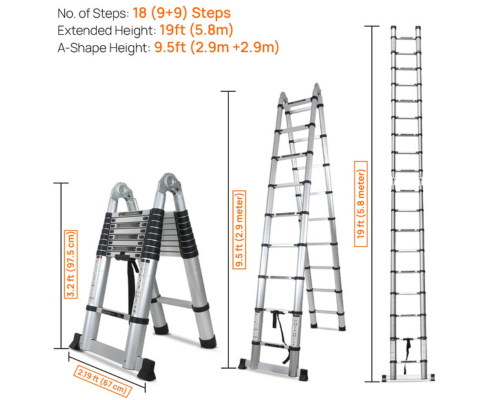 No. of Steps: 18 (9+9) Steps
Extended Height: 19ft (5.8m)
A-Shape Height: 9.5ft (2.9m +2.9m)

3.2 ft (97.5 cm)

2.19 ft (67 cm)

9.5 ft (2.9 meter)

19 ft (5.8 meter)